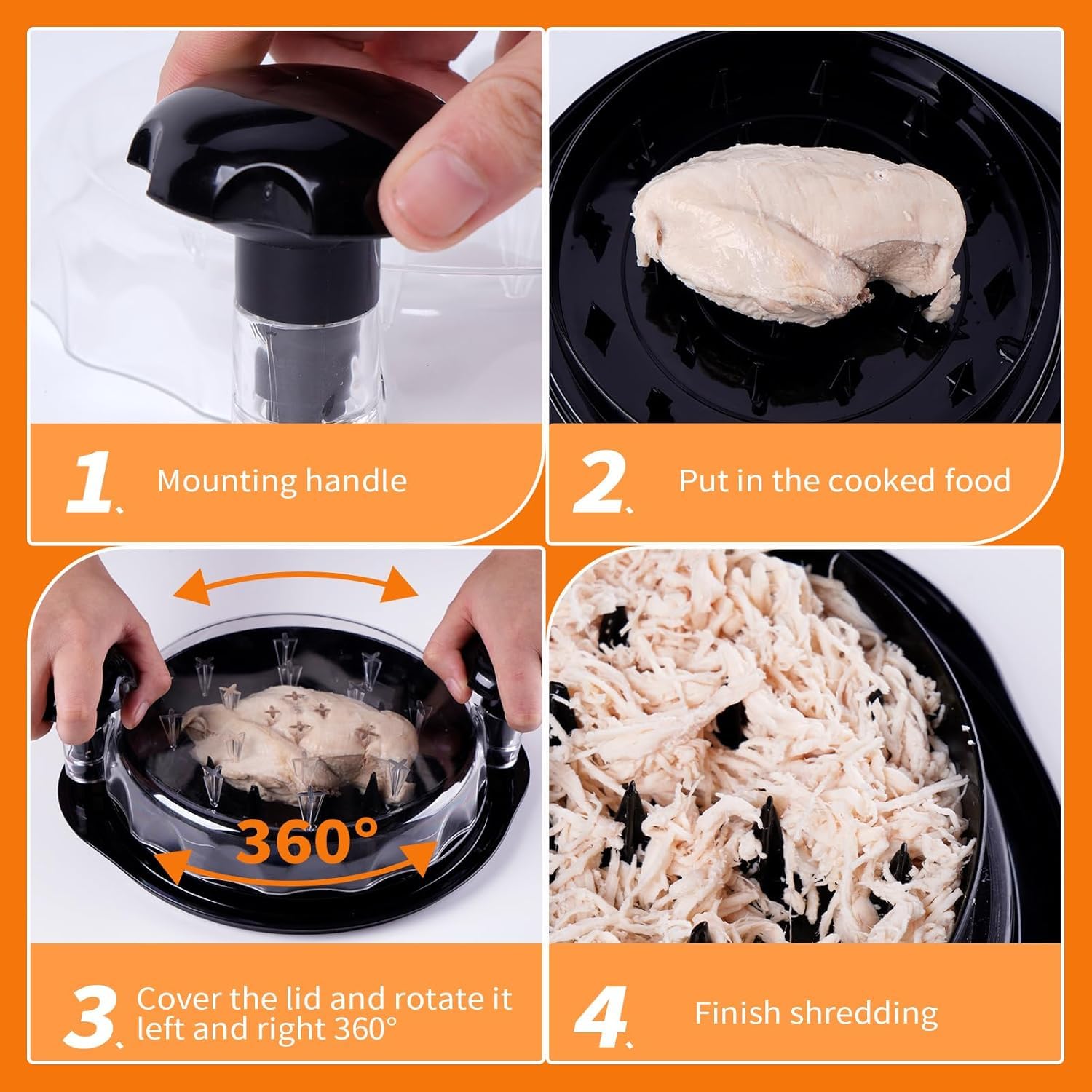 1、 Mounting handle

2、 Put in the cooked food

360°

3、 Cover the lid and rotate it left and right 360°

4、 Finish shredding